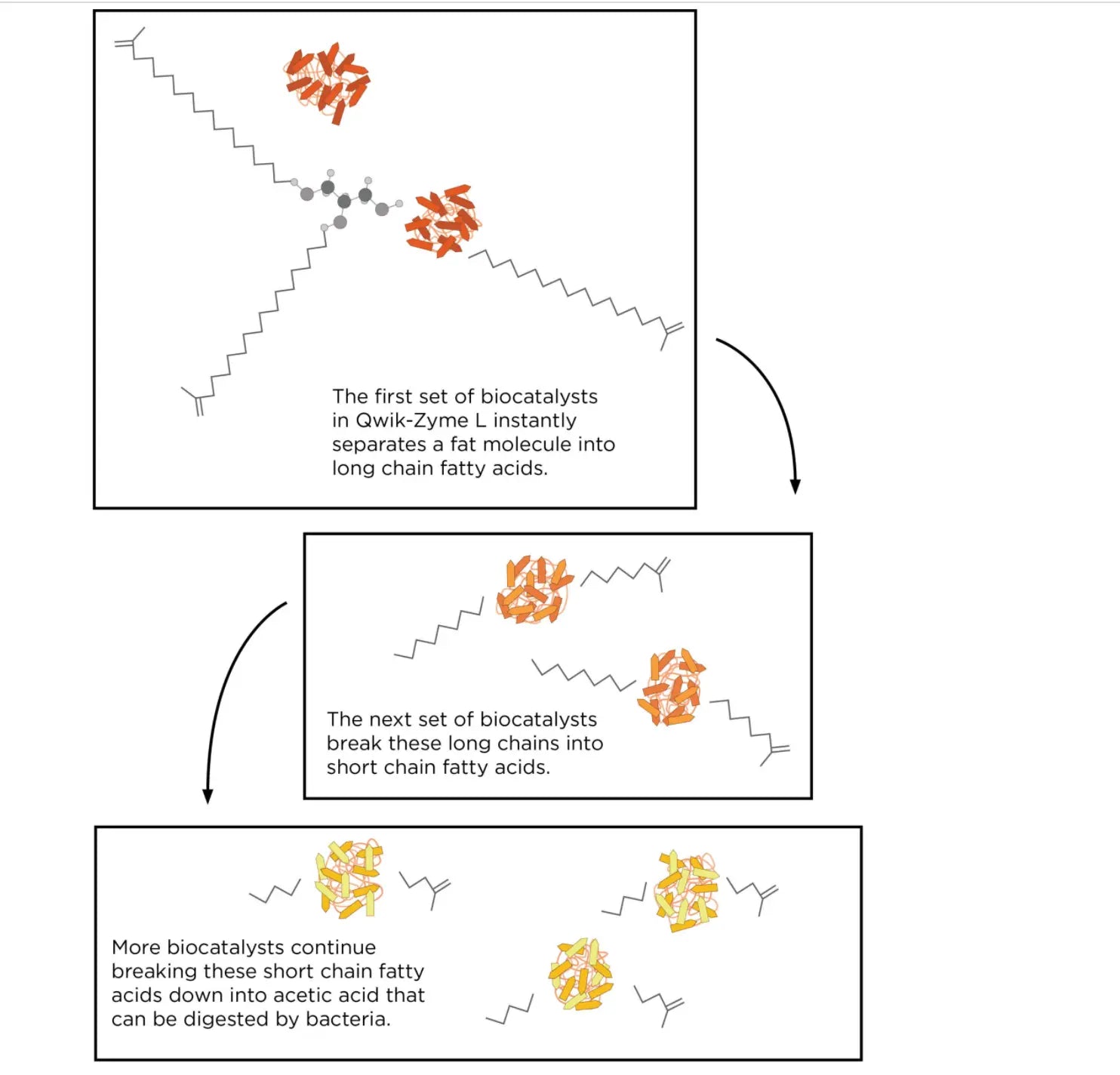 The first set of biocatalysts in Qwik-Zyme L instantly separates a fat molecule into long chain fatty acids.

The next set of biocatalysts break these long chains into short chain fatty acids.

More biocatalysts continue breaking these short chain fatty acids down into acetic acid that can be digested by bacteria.