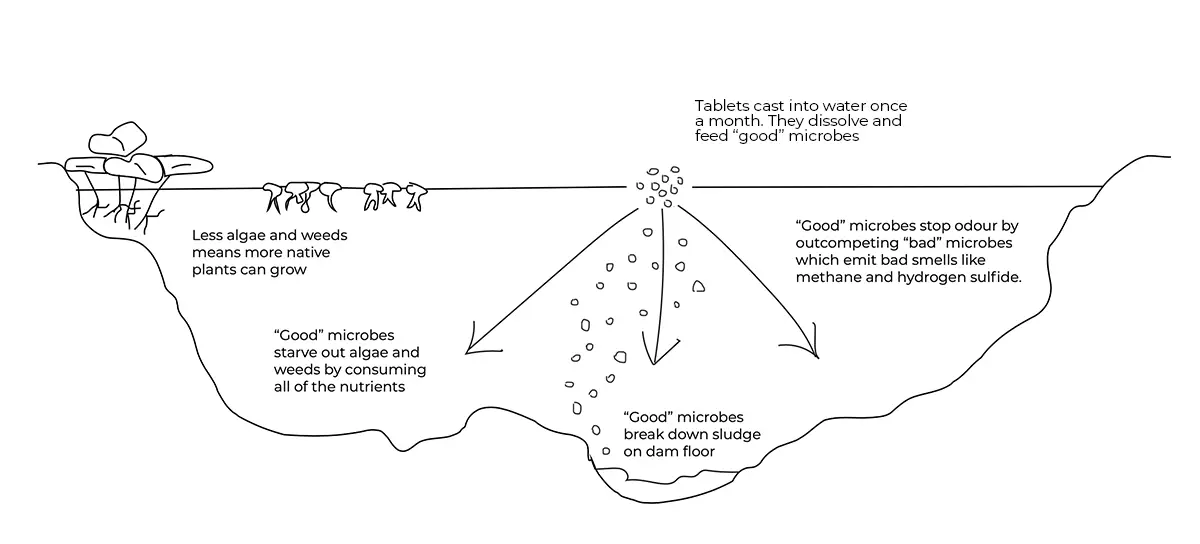 Tablets cast into water once a month. They dissolve and feed “good” microbes

Less algae and weeds means more native plants can grow

“Good” microbes stop odour by outcompeting “bad” microbes which emit bad smells like methane and hydrogen sulfide.

“Good” microbes starve out algae and weeds by consuming all of the nutrients

“Good” microbes break down sludge on dam floor